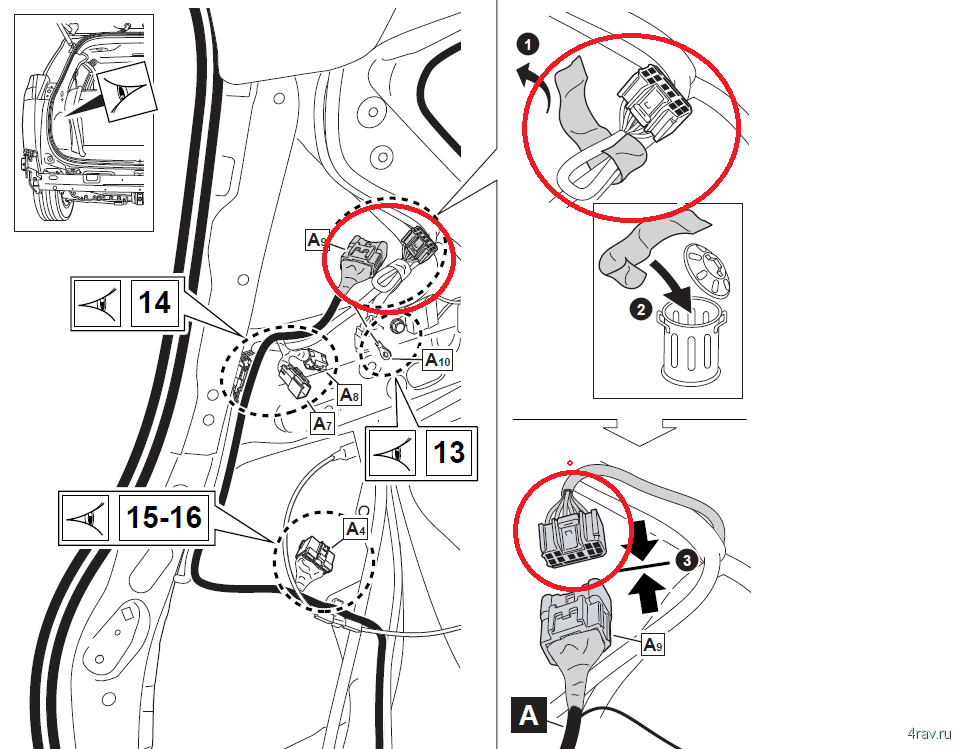 $A_9$
14
$A_{10}$
$A_8$
$A_7$
13
15-16
$A_4$
1
2
3
$A_9$
A
4rav.ru