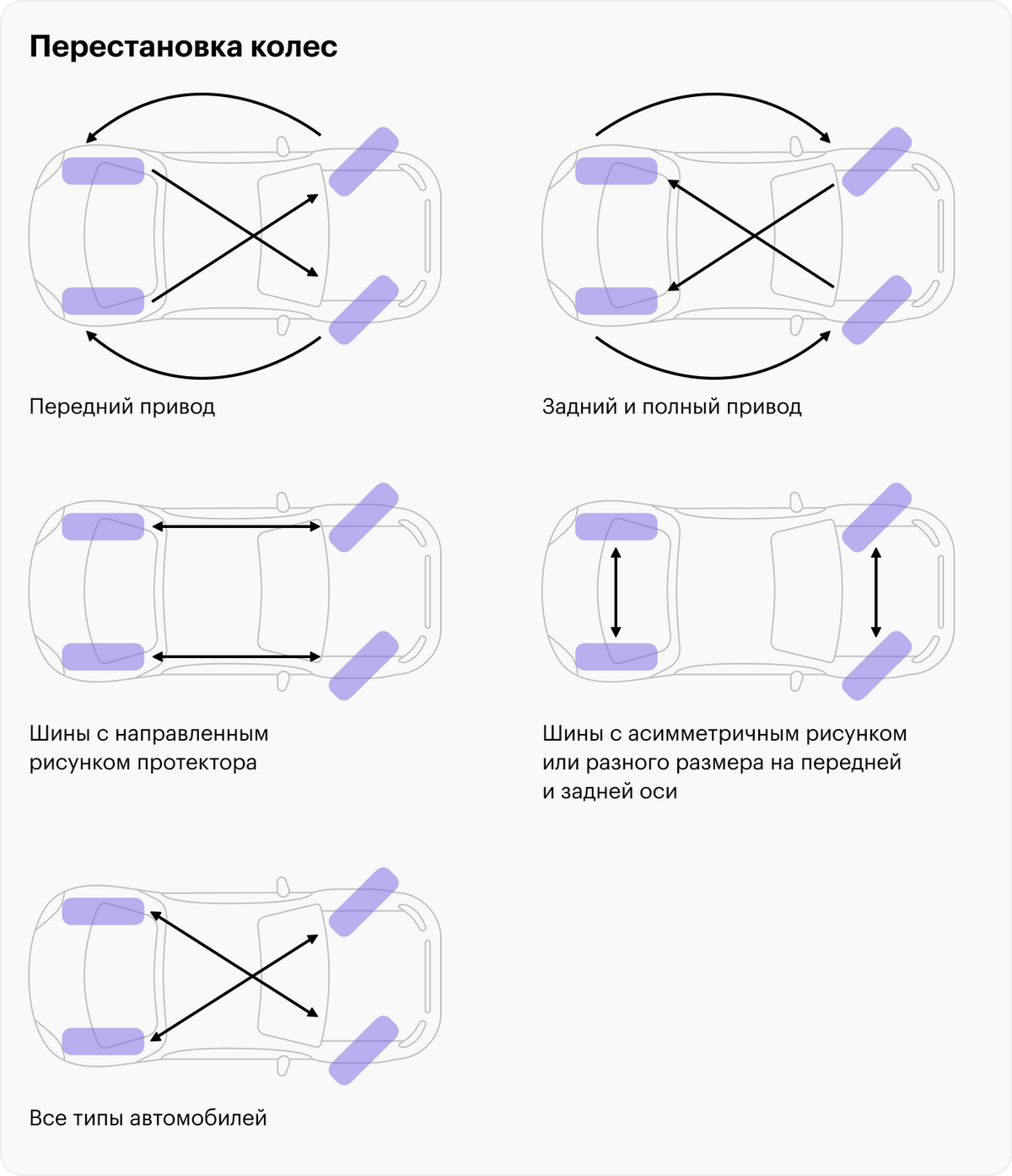 Перестановка колес

Передний привод

Задний и полный привод

Шины с направленным рисунком протектора

Шины с асимметричным рисунком или разного размера на передней и задней оси

Все типы автомобилей