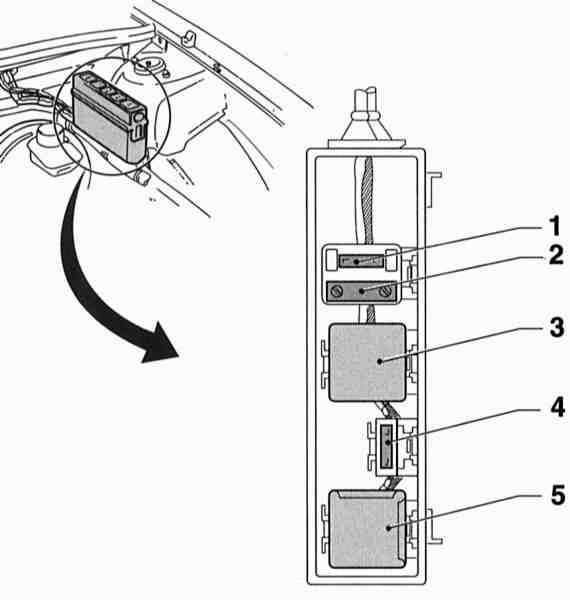 1
2
3
4
5