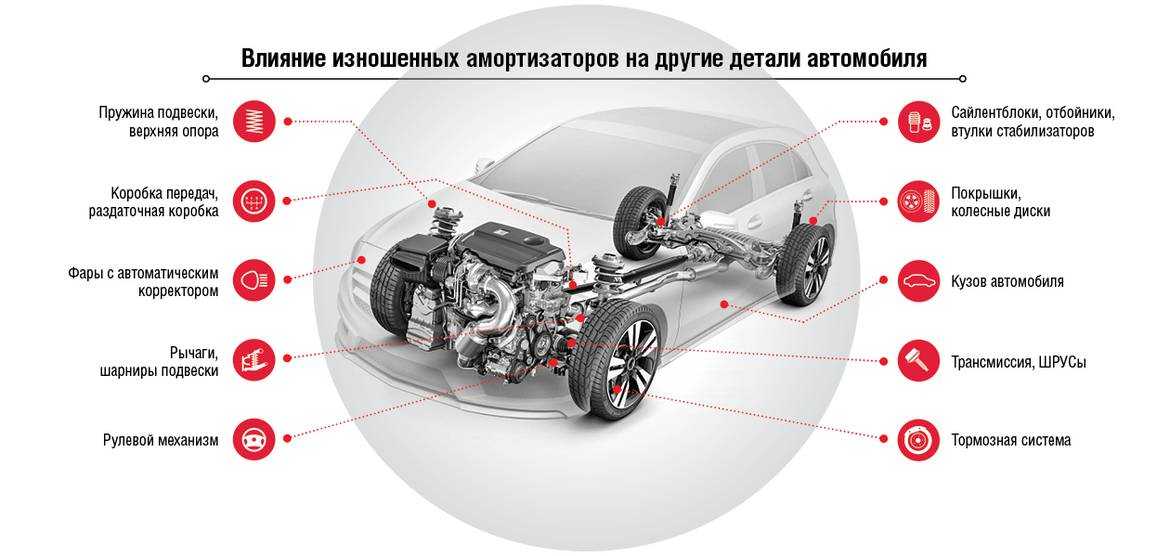 Влияние изношенных амортизаторов на другие детали автомобиля

Пружина подвески, верхняя опора

Коробка передач, раздаточная коробка

Фары с автоматическим корректором

Рычаги, шарниры подвески

Рулевой механизм

Сайлентблоки, отбойники, втулки стабилизаторов

Покрышки, колесные диски

Кузов автомобиля

Трансмиссия, ШРУСы

Тормозная система