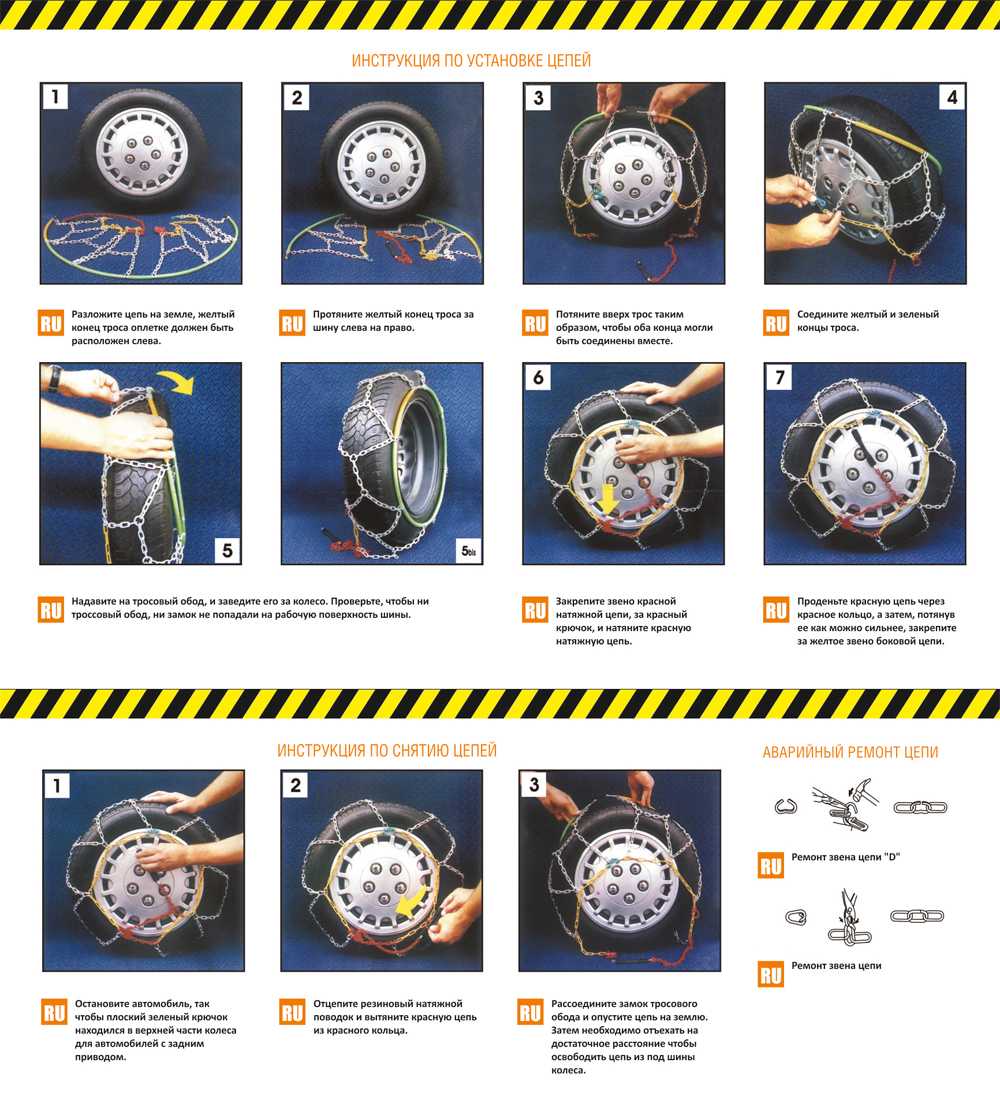 ИНСТРУКЦИЯ ПО УСТАНОВКЕ ЦЕПЕЙ

1

RU Разложите цепь на земле, желтый конец троса оплетке должен быть расположен слева.

2

RU Протяните желтый конец троса за шину слева на право.

3

RU Потяните вверх трос таким образом, чтобы оба конца могли быть соединены вместе.

4

RU Соедините желтый и зеленый концы троса.

5

5bis

RU Надавите на тросовый обод, и заведите его за колесо. Проверьте, чтобы ни троссовый обод, ни замок не попадали на рабочую поверхность шины.

6

RU Закрепите звено красной натяжной цепи, за красный крючок, и натяните красную натяжную цепь.

7

RU Проденьте красную цепь через красное кольцо, а затем, потянув ее как можно сильнее, закрепите за желтое звено боковой цепи.

ИНСТРУКЦИЯ ПО СНЯТИЮ ЦЕПЕЙ

1

RU Остановите автомобиль, так чтобы плоский зеленый крючок находился в верхней части колеса для автомобилей с задним приводом.

2

RU Отцепите резиновый натяжной поводок и вытяните красную цепь из красного кольца.

3

RU Рассоедините замок тросового обода и опустите цепь на землю. Затем необходимо отъехать на достаточное расстояние чтобы освободить цепь из под шины колеса.

АВАРИЙНЫЙ РЕМОНТ ЦЕПИ

RU Ремонт звена цепи "D"

RU Ремонт звена цепи