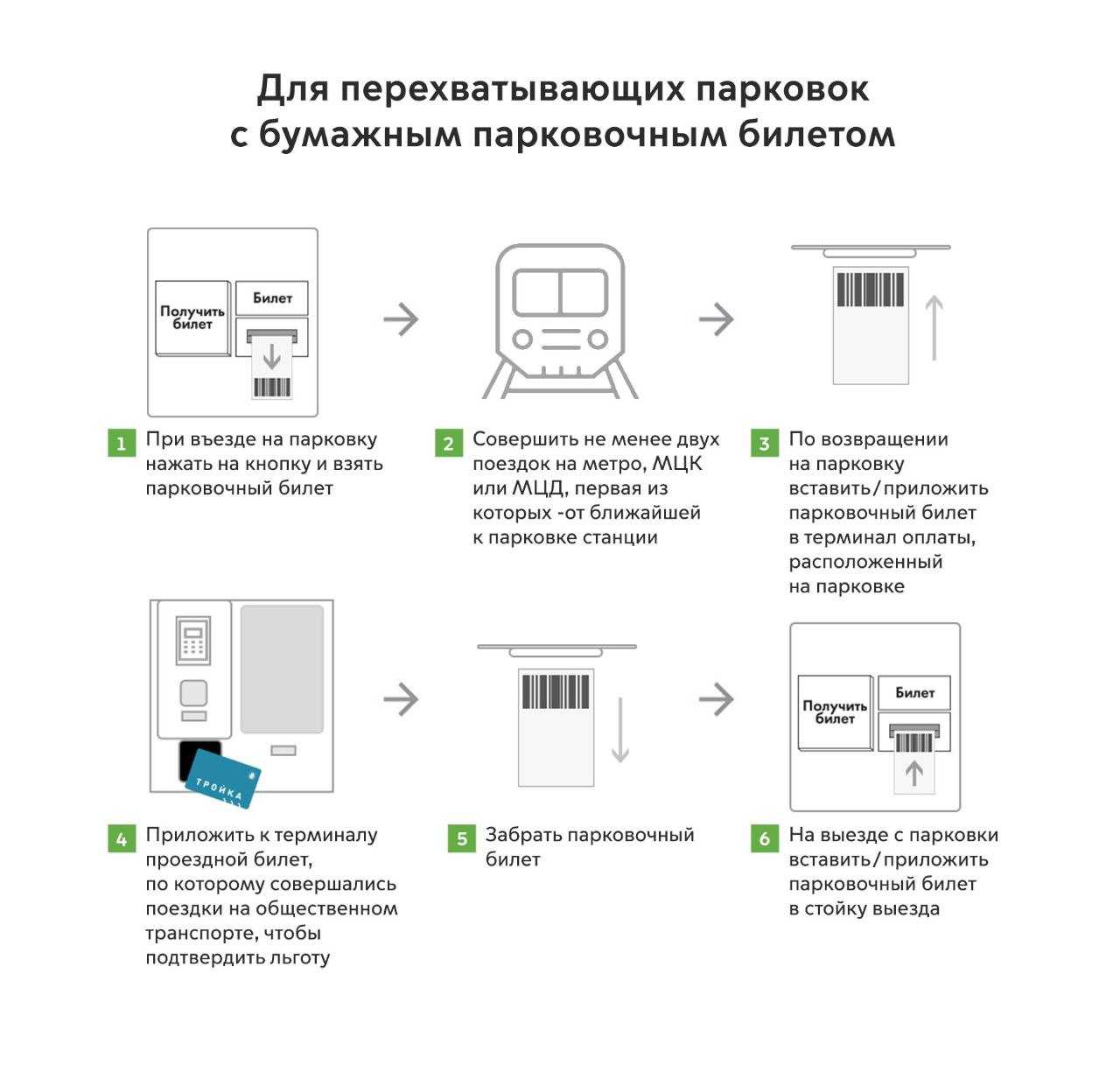 Для перехватывающих парковок с бумажным парковочным билетом

Получить билет

Билет

1 При въезде на парковку нажать на кнопку и взять парковочный билет

2 Совершить не менее двух поездок на метро, МЦК или МЦД, первая из которых -от ближайшей к парковке станции

3 По возвращении на парковку вставить/приложить парковочный билет в терминал оплаты, расположенный на парковке

ТРОЙКА

4 Приложить к терминалу проездной билет, по которому совершались поездки на общественном транспорте, чтобы подтвердить льготу

5 Забрать парковочный билет

Получить билет

Билет

6 На выезде с парковки вставить/приложить парковочный билет в стойку выезда