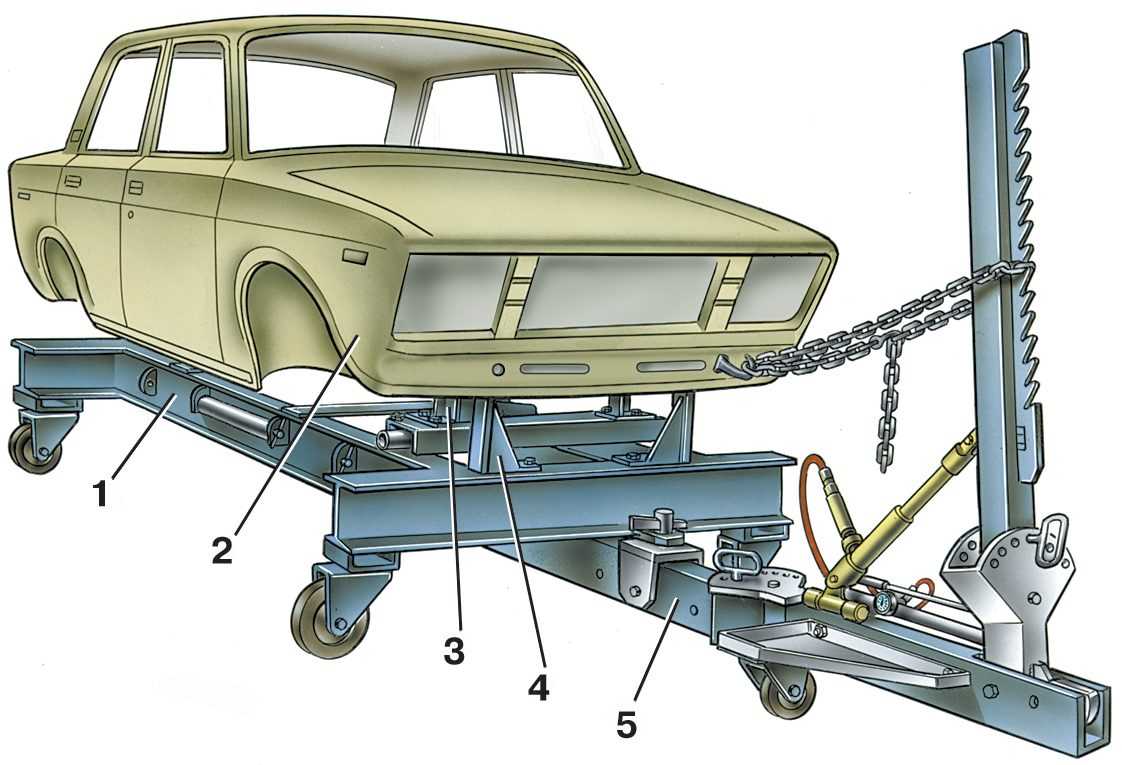 1
2
3
4
5