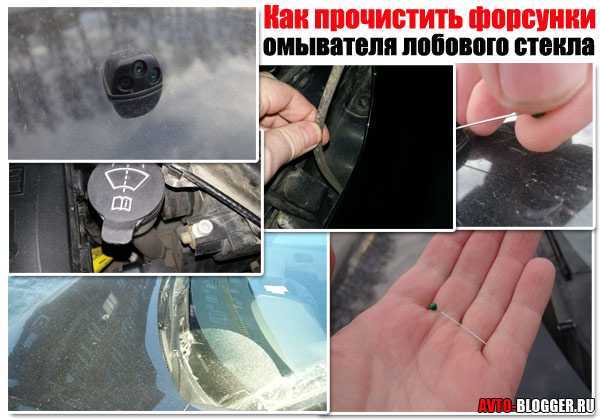 Как прочистить форсунки омывателя лобового стекла

AVTO-BLOGGER.RU