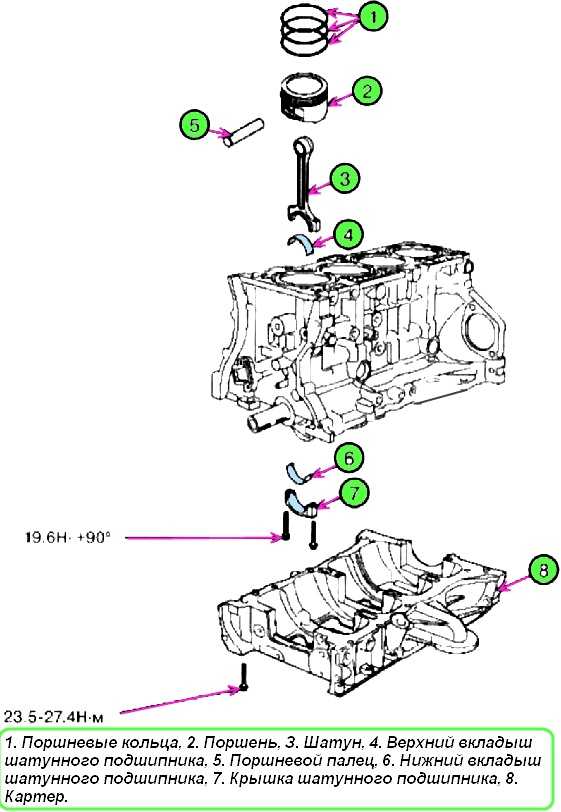 1

2

5

3

4

6

7

19.6Н· +90°

8

23.5-27.4Н·м

1. Поршневые кольца, 2. Поршень, 3. Шатун, 4. Верхний вкладыш шатунного подшипника, 5. Поршневой палец, 6. Нижний вкладыш шатунного подшипника, 7. Крышка шатунного подшипника, 8. Картер.